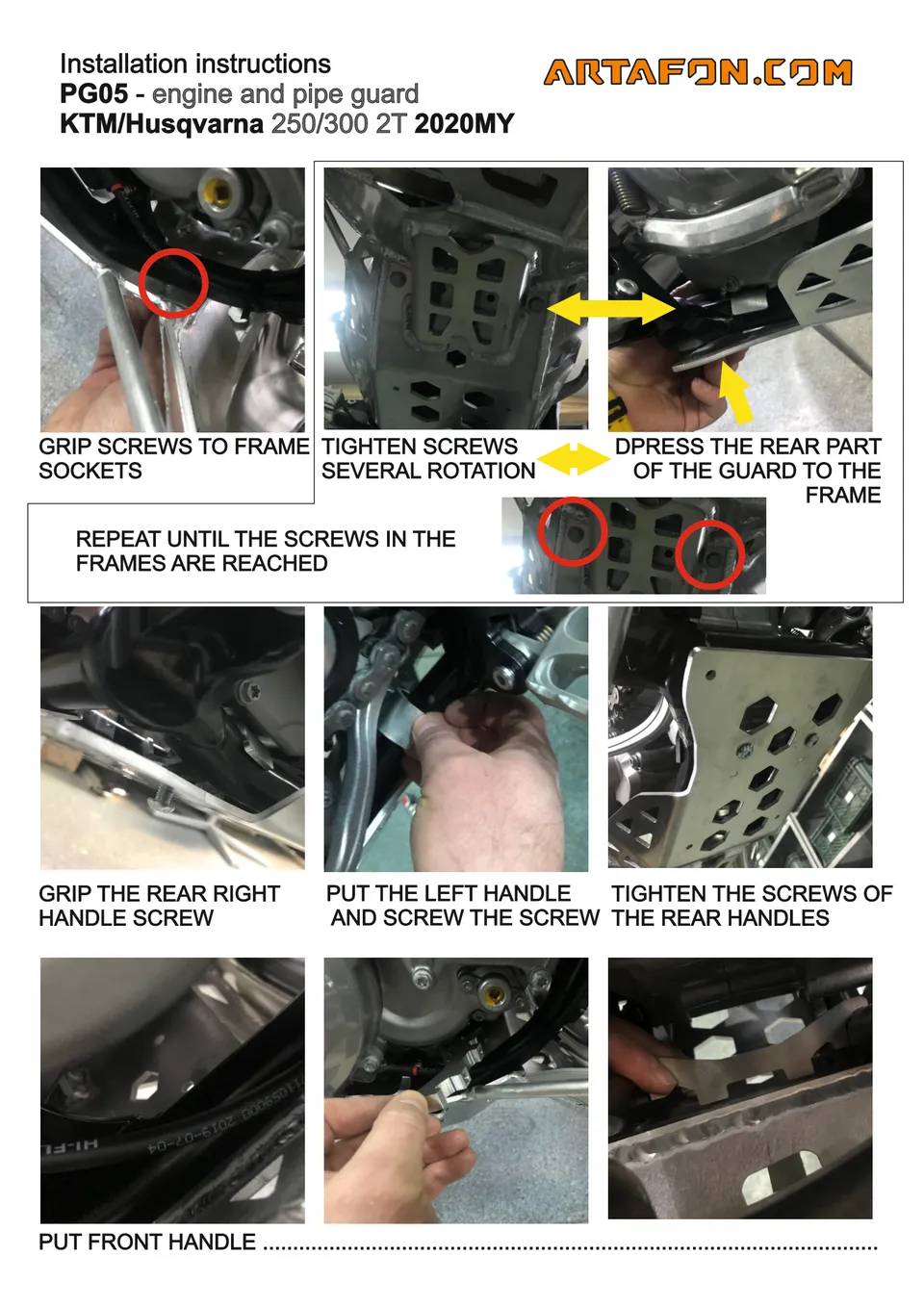 Installation instructions
PG05 - engine and pipe guard
KTM/Husqvarna 250/300 2T 2020MY

ARTAFON.COM

GRIP SCREWS TO FRAME SOCKETS

TIGHTEN SCREWS SEVERAL ROTATION

DPRESS THE REAR PART OF THE GUARD TO THE FRAME

REPEAT UNTIL THE SCREWS IN THE FRAMES ARE REACHED

GRIP THE REAR RIGHT HANDLE SCREW

PUT THE LEFT HANDLE AND SCREW THE SCREW

TIGHTEN THE SCREWS OF THE REAR HANDLES

PUT FRONT HANDLE